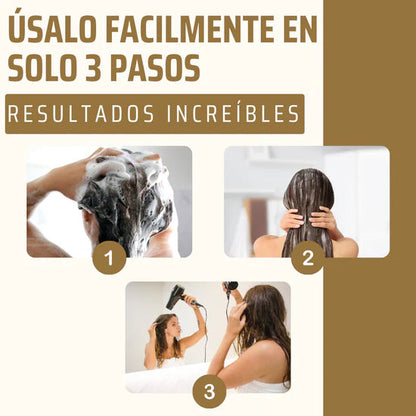 ÚSALO FACILMENTE EN SOLO 3 PASOS

RESULTADOS INCREÍBLES

1

2

3